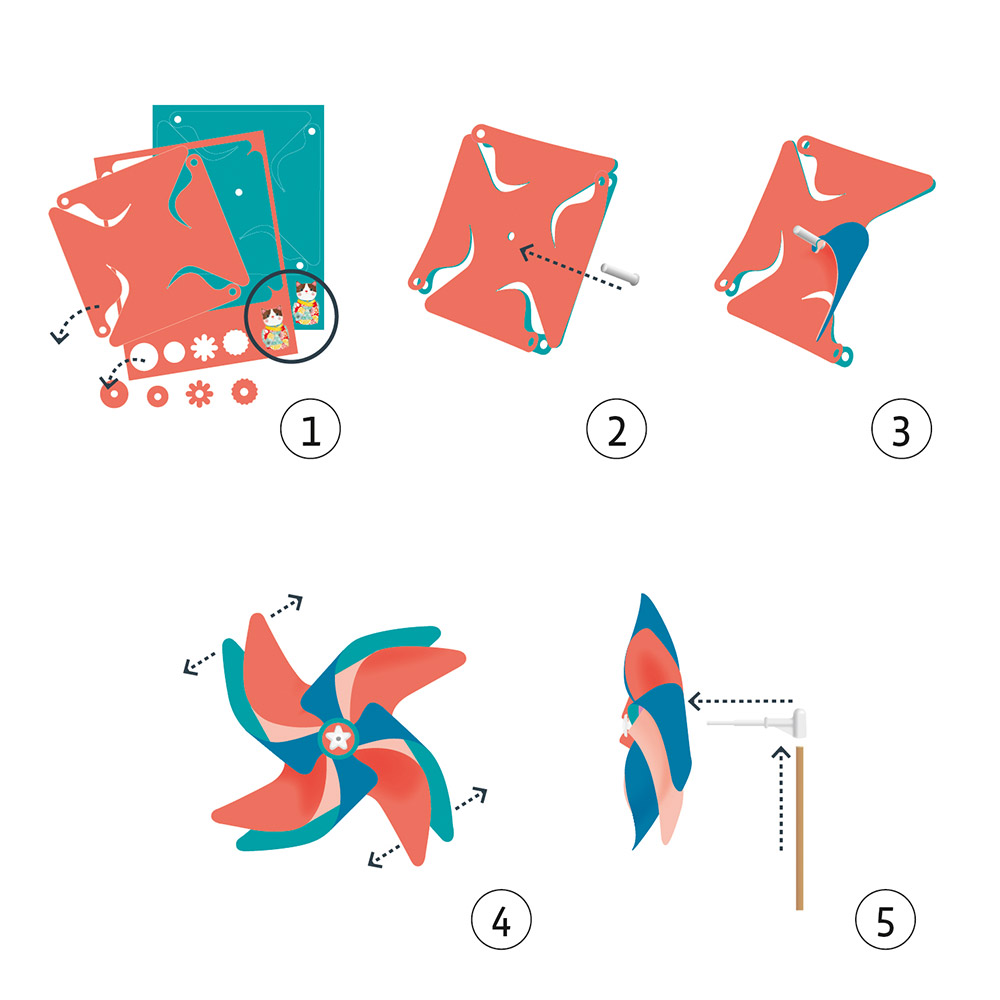 1

2

3

4

5